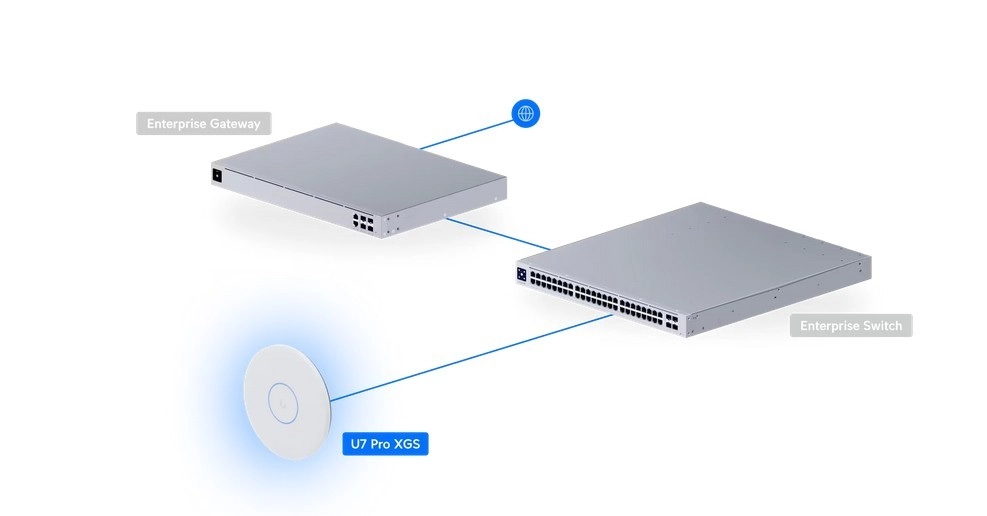 Enterprise Gateway

Enterprise Switch

U7 Pro XGS