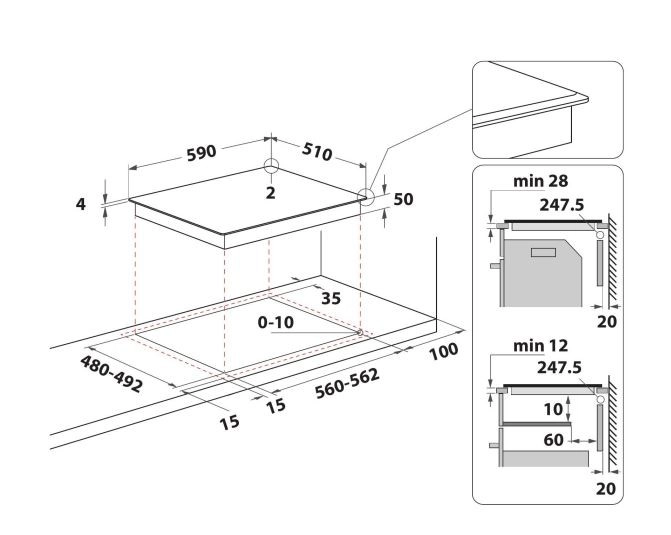 590
510
2
4
50
35
0-10
100
480-492
560-562
15
15
min 28
247.5
20
min 12
247.5
10
60
20