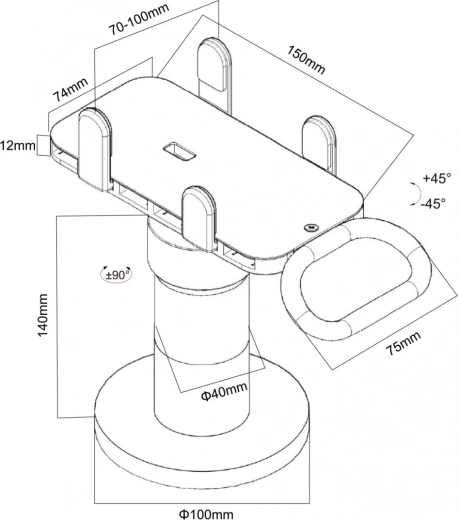 70-100mm

150mm

74mm

12mm

+45°

-45°

±90°

140mm

75mm

Φ40mm

Φ100mm