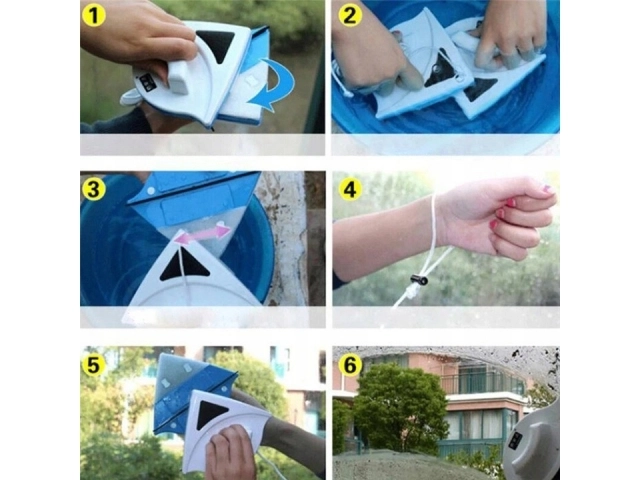 1
2
3
4
5
6