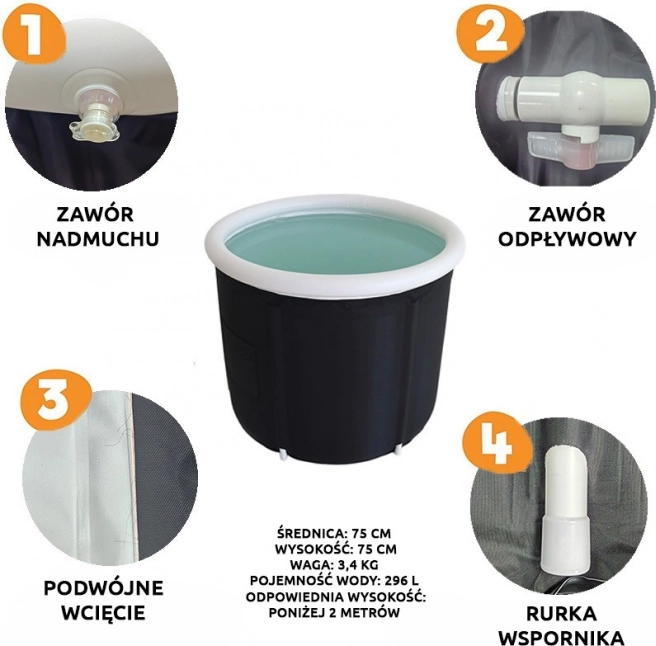 1

ZAWÓR NADMUCHU

2

ZAWÓR ODPŁYWOWY

3

PODWÓJNE WCIĘCIE

ŚREDNICA: 75 CM
WYSOKOŚĆ: 75 CM
WAGA: 3,4 KG
POJEMNOŚĆ WODY: 296 L
ODPOWIEDNIA WYSOKOŚĆ: PONIŻEJ 2 METRÓW

4

RURKA WSPORNIKA